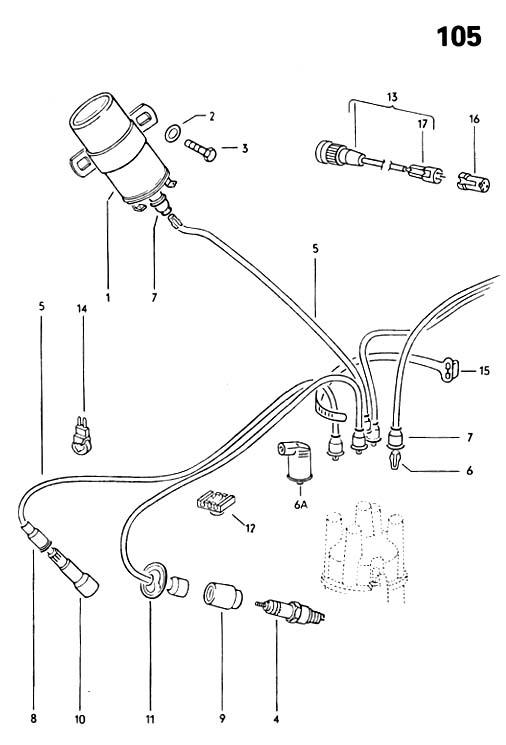 105

13

2

17

16

3

5

1

7

5

14

15

7

6

6A

12

8

10

11

9

4